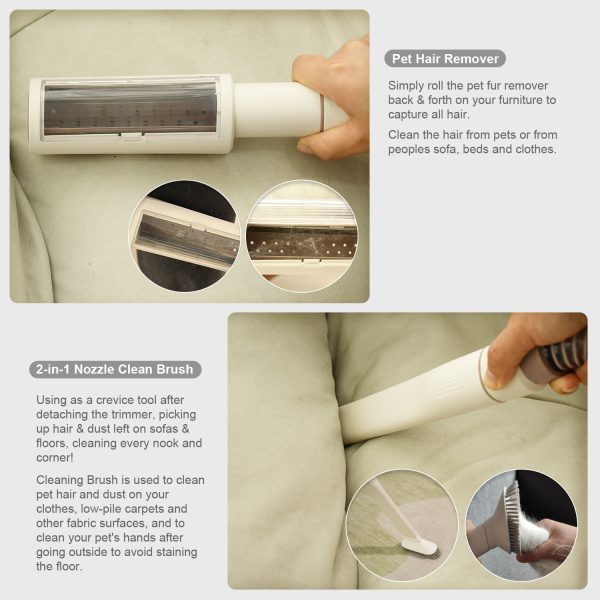 Pet Hair Remover

Simply roll the pet fur remover back & forth on your furniture to capture all hair.

Clean the hair from pets or from peoples sofa, beds and clothes.

2-in-1 Nozzle Clean Brush

Using as a crevice tool after detaching the trimmer, picking up hair & dust left on sofas & floors, cleaning every nook and corner!

Cleaning Brush is used to clean pet hair and dust on your clothes, low-pile carpets and other fabric surfaces, and to clean your pet's hands after going outside to avoid staining the floor.